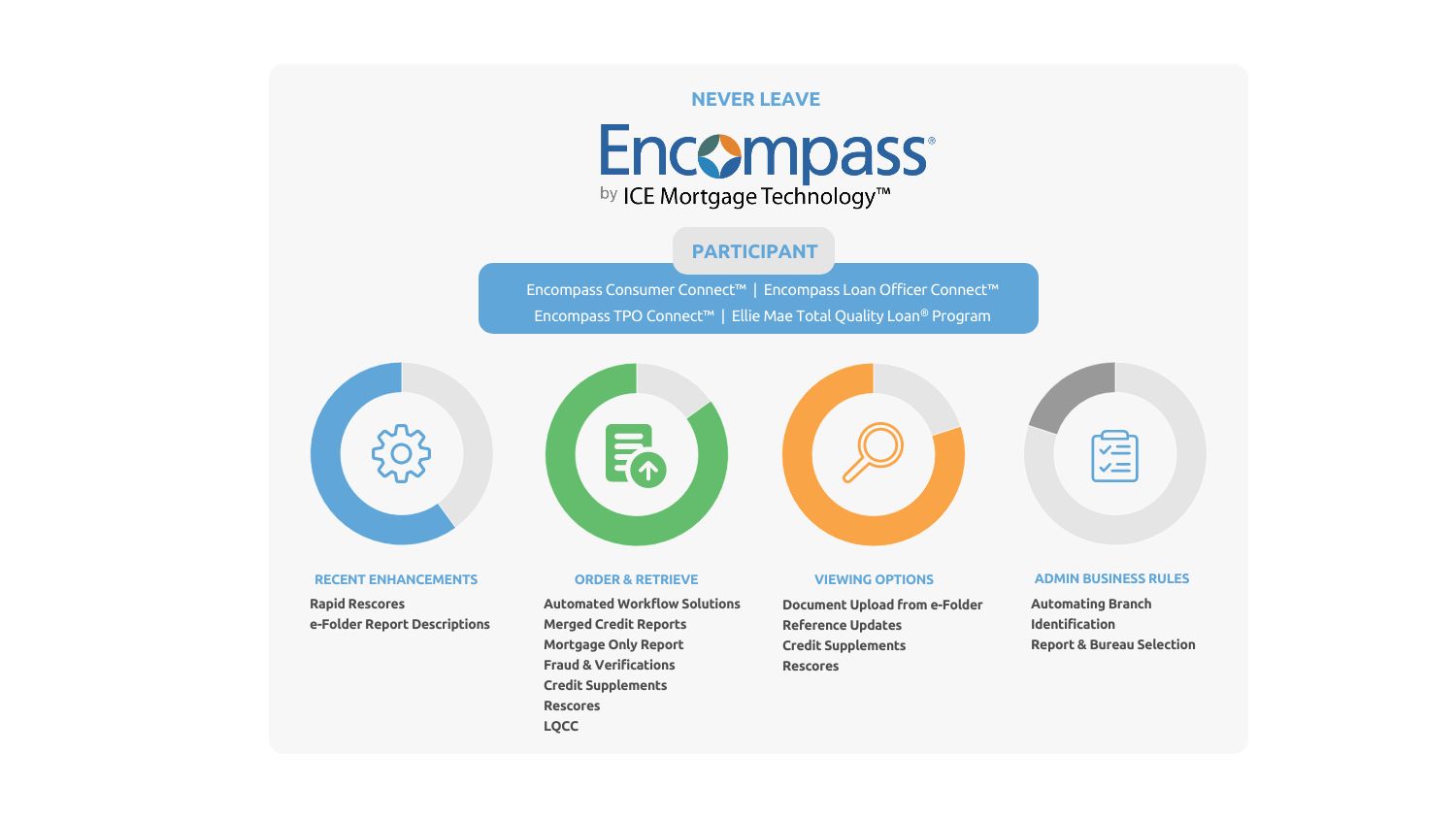 NEVER LEAVE

Encompass®
by ICE Mortgage Technology™

PARTICIPANT

Encompass Consumer Connect™ | Encompass Loan Officer Connect™
Encompass TPO Connect™ | Ellie Mae Total Quality Loan® Program

RECENT ENHANCEMENTS
Rapid Rescores
e-Folder Report Descriptions

ORDER & RETRIEVE
Automated Workflow Solutions
Merged Credit Reports
Mortgage Only Report
Fraud & Verifications
Credit Supplements
Rescores
LQCC

VIEWING OPTIONS
Document Upload from e-Folder
Reference Updates
Credit Supplements
Rescores

ADMIN BUSINESS RULES
Automating Branch Identification
Report & Bureau Selection